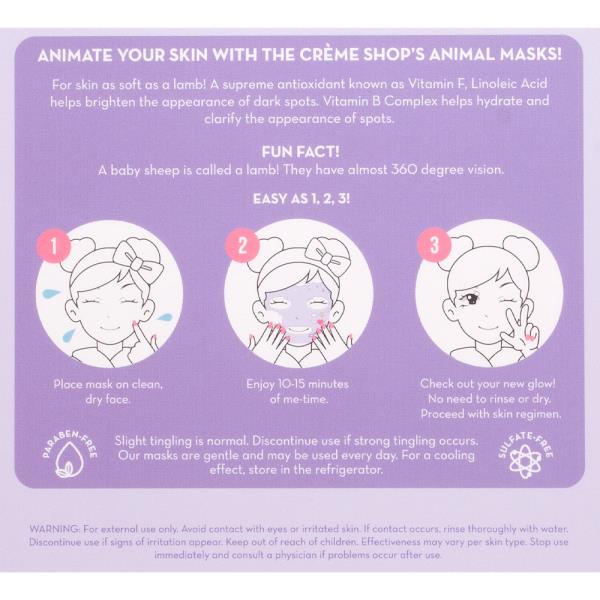 ANIMATE YOUR SKIN WITH THE CRÈME SHOP'S ANIMAL MASKS!

For skin as soft as a lamb! A supreme antioxidant known as Vitamin F, Linoleic Acid helps brighten the appearance of dark spots. Vitamin B Complex helps hydrate and clarify the appearance of spots.

FUN FACT!
A baby sheep is called a lamb! They have almost 360 degree vision.

EASY AS 1, 2, 3!

1

Place mask on clean, dry face.

2

Enjoy 10-15 minutes of me-time.

3

Check out your new glow! No need to rinse or dry. Proceed with skin regimen.

PARABEN-FREE

Slight tingling is normal. Discontinue use if strong tingling occurs. Our masks are gentle and may be used every day. For a cooling effect, store in the refrigerator.

SULFATE-FREE

WARNING: For external use only. Avoid contact with eyes or irritated skin. If contact occurs, rinse thoroughly with water. Discontinue use if signs of irritation appear. Keep out of reach of children. Effectiveness may vary per skin type. Stop use immediately and consult a physician if problems occur after use.